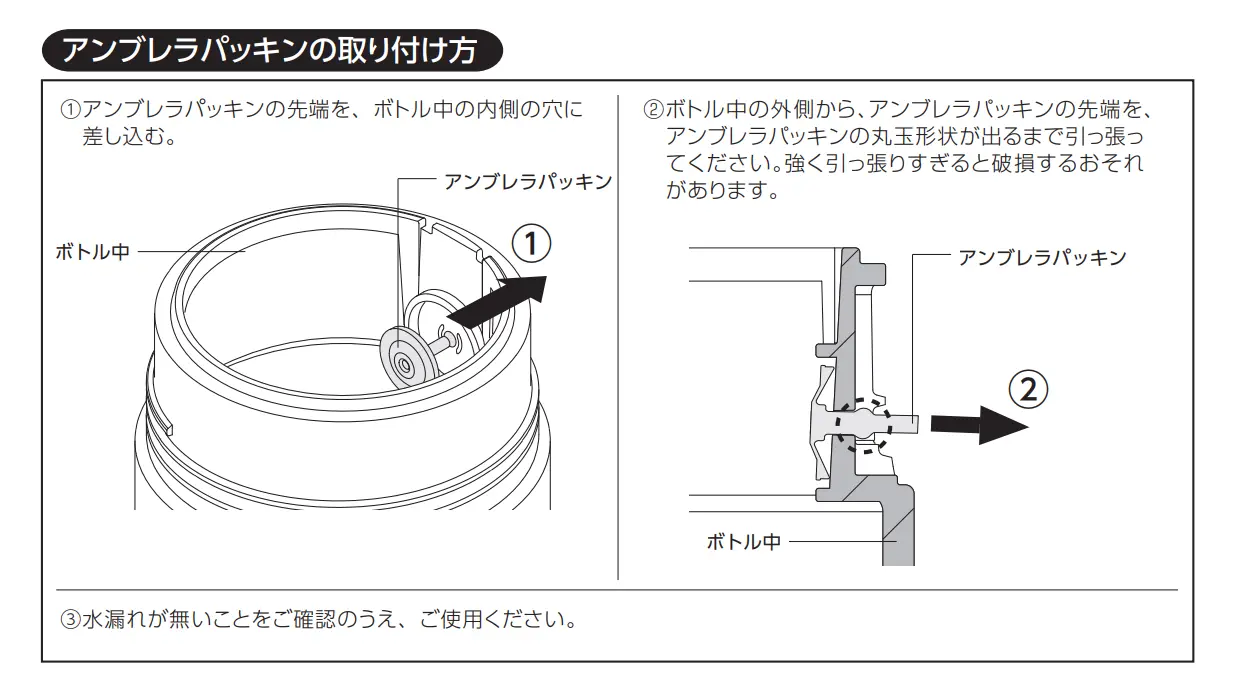 アンブレラパッキンの取り付け方

①アンブレラパッキンの先端を、ボトル中の内側の穴に差し込む。

アンブレラパッキン

ボトル中

①

②ボトル中の外側から、アンブレラパッキンの先端を、アンブレラパッキンの丸玉形状が出るまで引っ張ってください。強く引っ張りすぎると破損するおそれがあります。

アンブレラパッキン

②

ボトル中

③水漏れが無いことをご確認のうえ、ご使用ください。