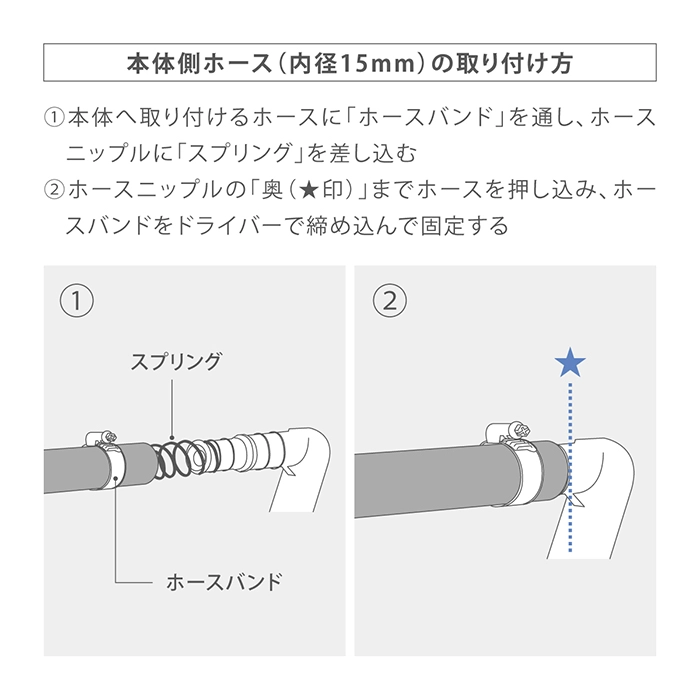 本体側ホース（内径15mm）の取り付け方

①本体へ取り付けるホースに「ホースバンド」を通し、ホースニップルに「スプリング」を差し込む

②ホースニップルの「奥（★印）」までホースを押し込み、ホースバンドをドライバーで締め込んで固定する

①

スプリング

ホースバンド

②

★