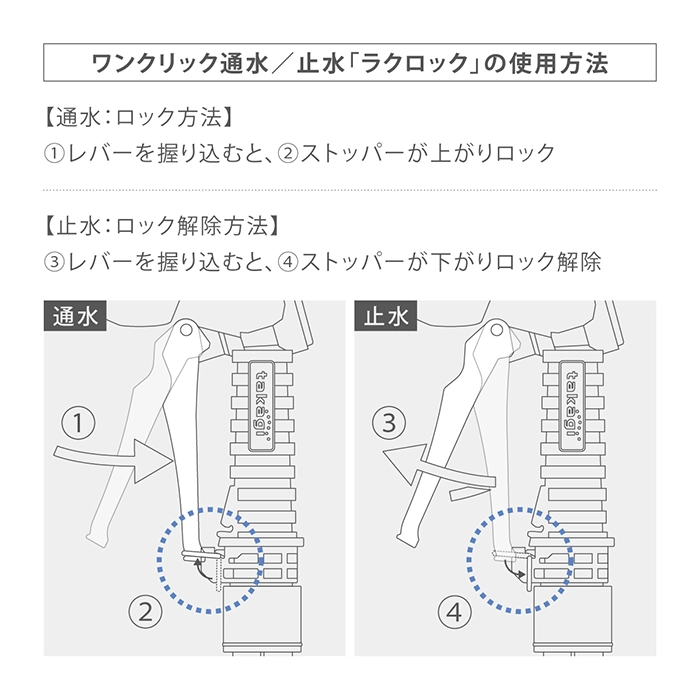 ワンクリック通水／止水「ラクロック」の使用方法

【通水：ロック方法】
①レバーを握り込むと、②ストッパーが上がりロック

【止水：ロック解除方法】
③レバーを握り込むと、④ストッパーが下がりロック解除

通水

takagi

①

②

止水

takagi

③

④