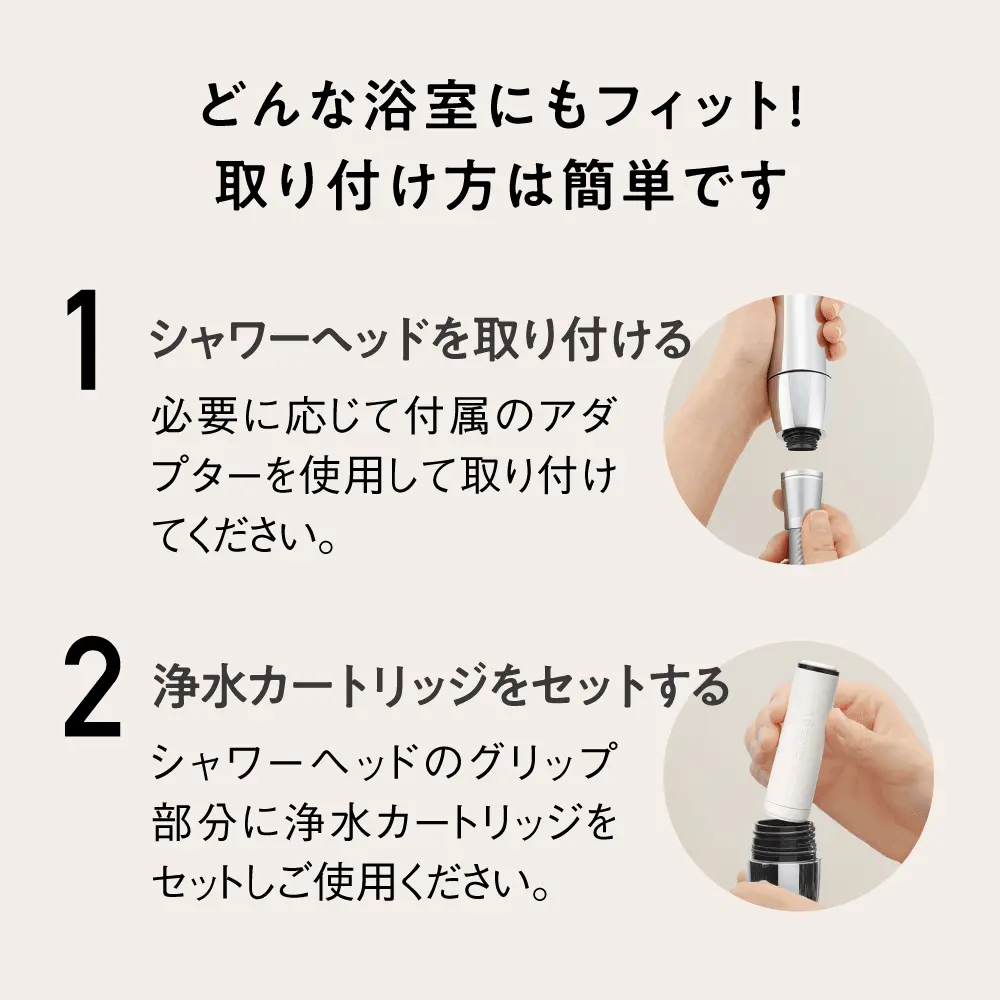 どんな浴室にもフィット!
取り付け方は簡単です

1 シャワーヘッドを取り付ける

必要に応じて付属のアダプターを使用して取り付けてください。

2 浄水カートリッジをセットする

シャワーヘッドのグリップ部分に浄水カートリッジをセットしご使用ください。