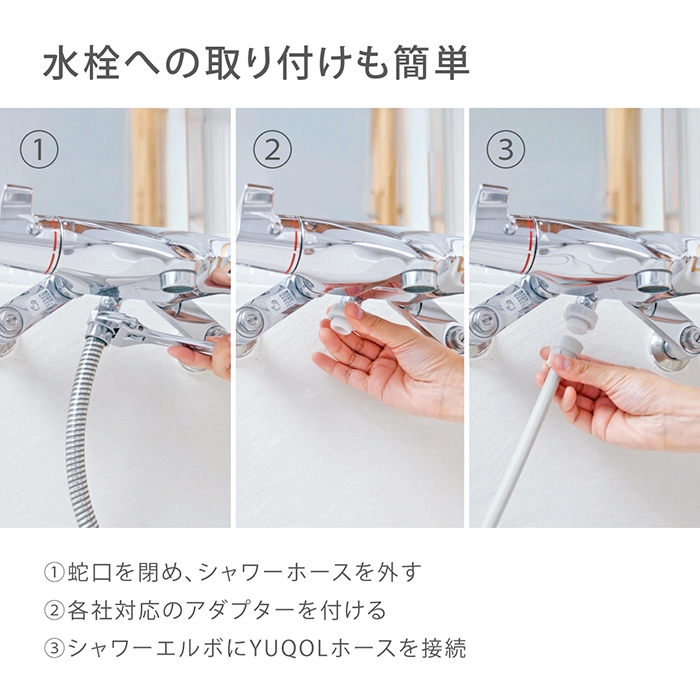 水栓への取り付けも簡単

①

②

③

①蛇口を閉め、シャワーホースを外す
②各社対応のアダプターを付ける
③シャワーエルボにYUQOLホースを接続