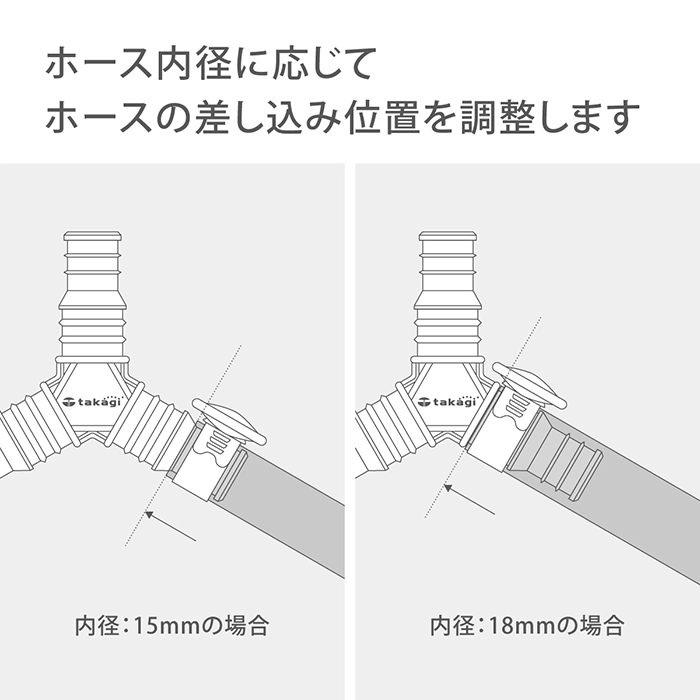 ホース内径に応じて
ホースの差し込み位置を調整します

takagi

内径：15mmの場合

takagi

内径：18mmの場合