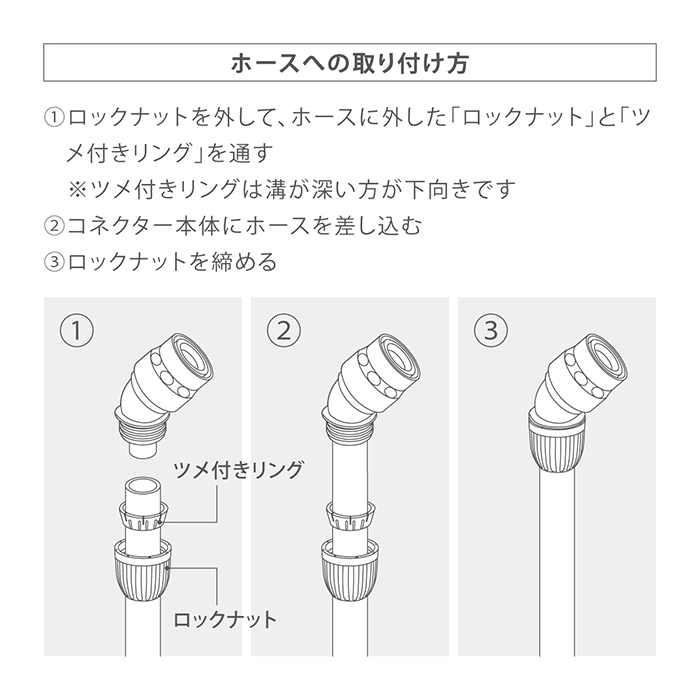 ホースへの取り付け方

①ロックナットを外して、ホースに外した「ロックナット」と「ツメ付きリング」を通す
※ツメ付きリングは溝が深い方が下向きです
②コネクター本体にホースを差し込む
③ロックナットを締める

①

ツメ付きリング

ロックナット

②

③