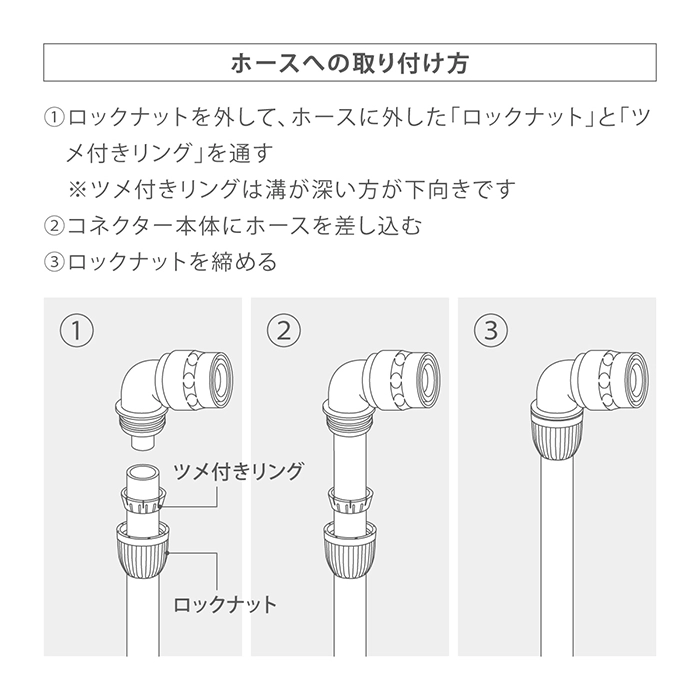 ホースへの取り付け方

①ロックナットを外して、ホースに外した「ロックナット」と「ツメ付きリング」を通す
※ツメ付きリングは溝が深い方が下向きです
②コネクター本体にホースを差し込む
③ロックナットを締める

①

ツメ付きリング

ロックナット

②

③