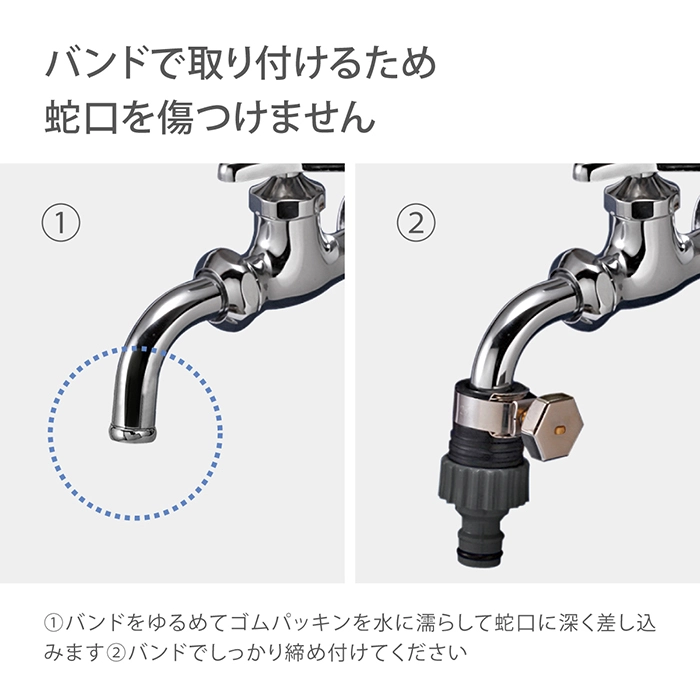 バンドで取り付けるため
蛇口を傷つけません

①

②

①バンドをゆるめてゴムパッキンを水に濡らして蛇口に深く差し込みます②バンドでしっかり締め付けてください