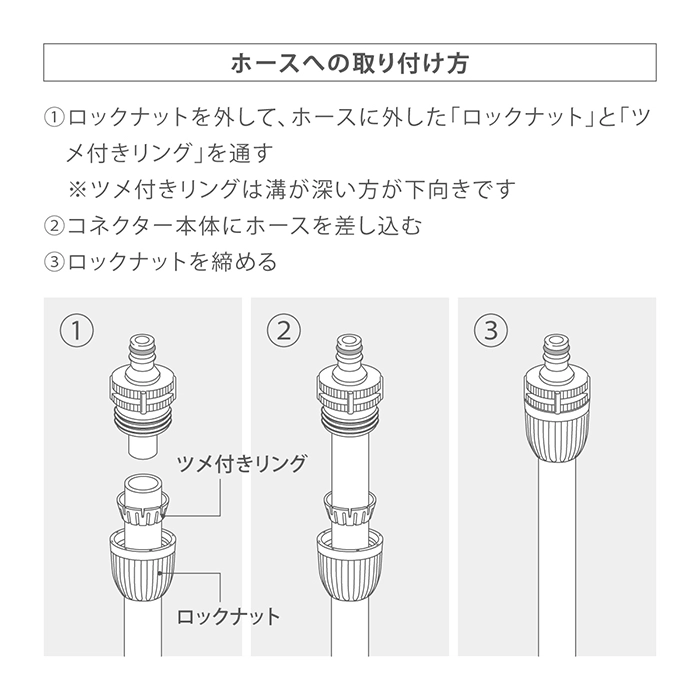 ホースへの取り付け方

①ロックナットを外して、ホースに外した「ロックナット」と「ツメ付きリング」を通す
※ツメ付きリングは溝が深い方が下向きです
②コネクター本体にホースを差し込む
③ロックナットを締める

①

ツメ付きリング

ロックナット

②

③