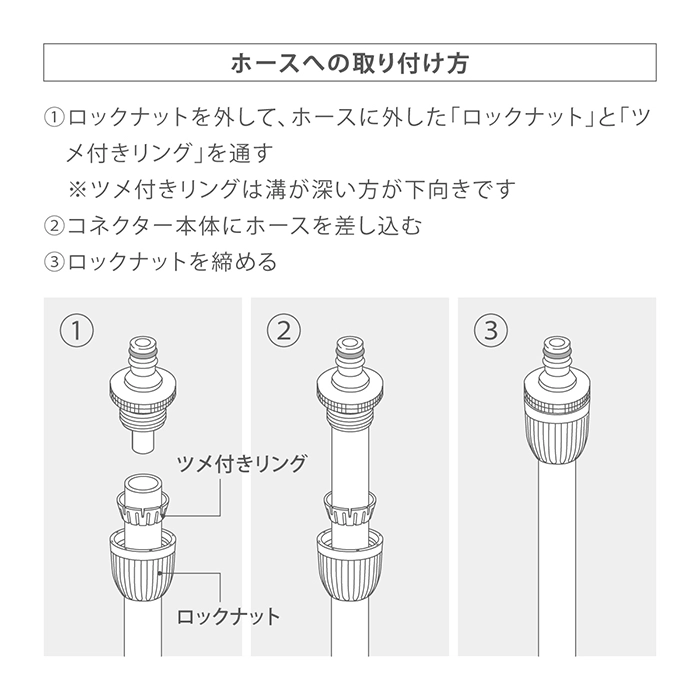 ホースへの取り付け方

①ロックナットを外して、ホースに外した「ロックナット」と「ツメ付きリング」を通す
※ツメ付きリングは溝が深い方が下向きです
②コネクター本体にホースを差し込む
③ロックナットを締める

①

ツメ付きリング

ロックナット

②

③