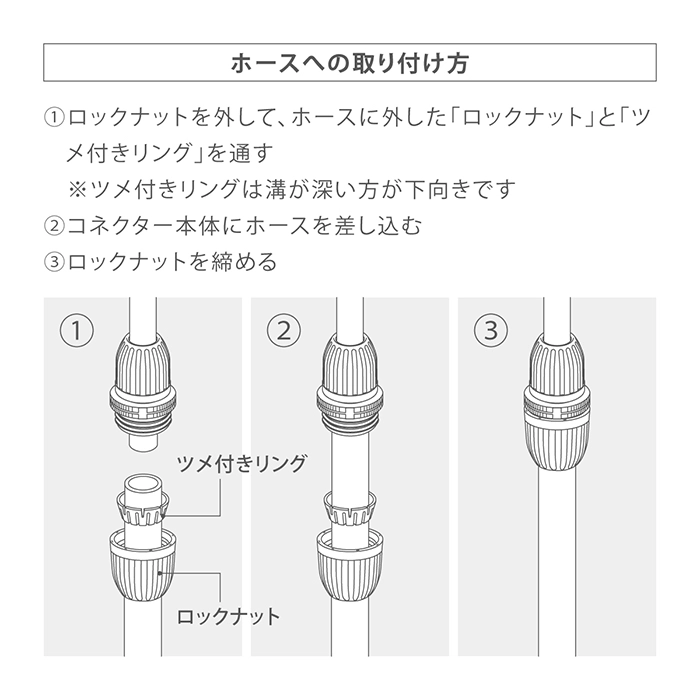 ホースへの取り付け方

①ロックナットを外して、ホースに外した「ロックナット」と「ツメ付きリング」を通す
※ツメ付きリングは溝が深い方が下向きです
②コネクター本体にホースを差し込む
③ロックナットを締める

①

ツメ付きリング

ロックナット

②

③