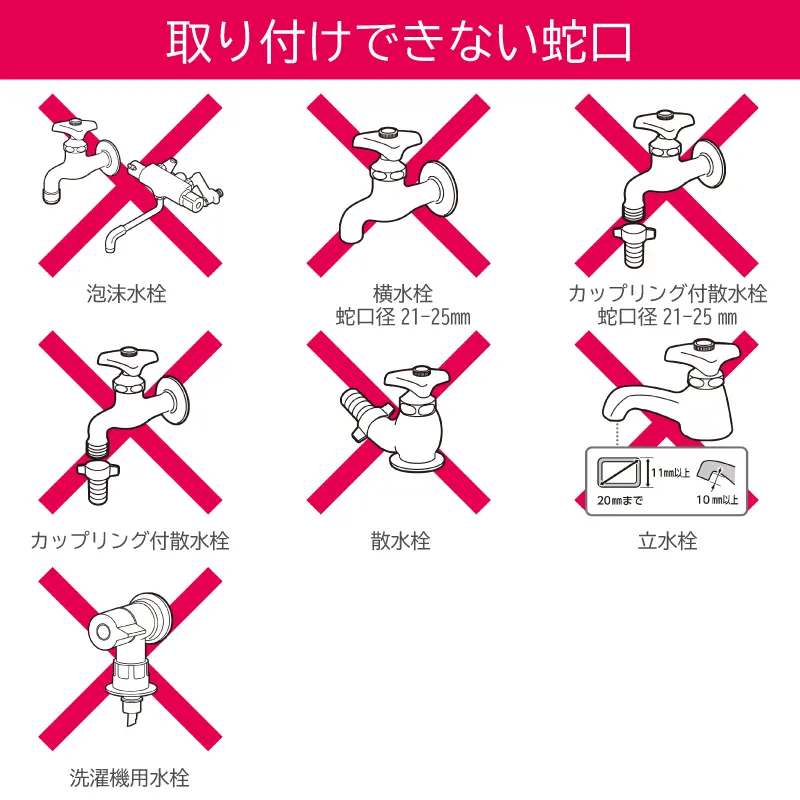 取り付けできない蛇口

泡沫水栓

横水栓
蛇口径 21-25㎜

カップリング付散水栓
蛇口径 21-25 ㎜

カップリング付散水栓

散水栓

11㎜以上
20㎜まで
10㎜以上

立水栓

洗濯機用水栓