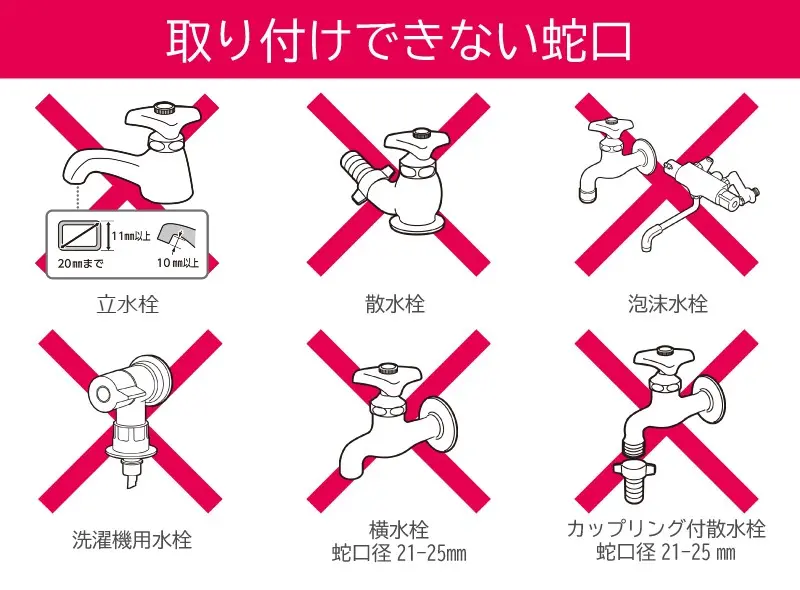 取り付けできない蛇口

11㎜以上
20㎜まで
10㎜以上
立水栓

散水栓

泡沫水栓

洗濯機用水栓

横水栓
蛇口径 21-25㎜

カップリング付散水栓
蛇口径 21-25 ㎜