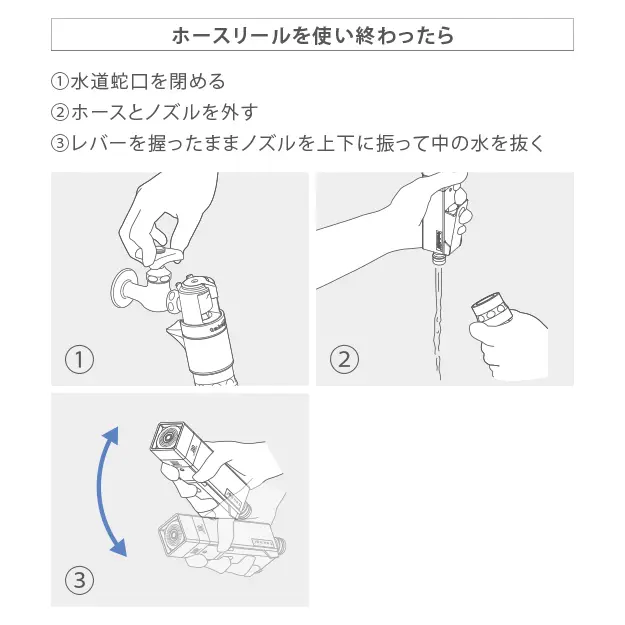 ホースリールを使い終わったら

①水道蛇口を閉める
②ホースとノズルを外す
③レバーを握ったままノズルを上下に振って中の水を抜く

①

②

③