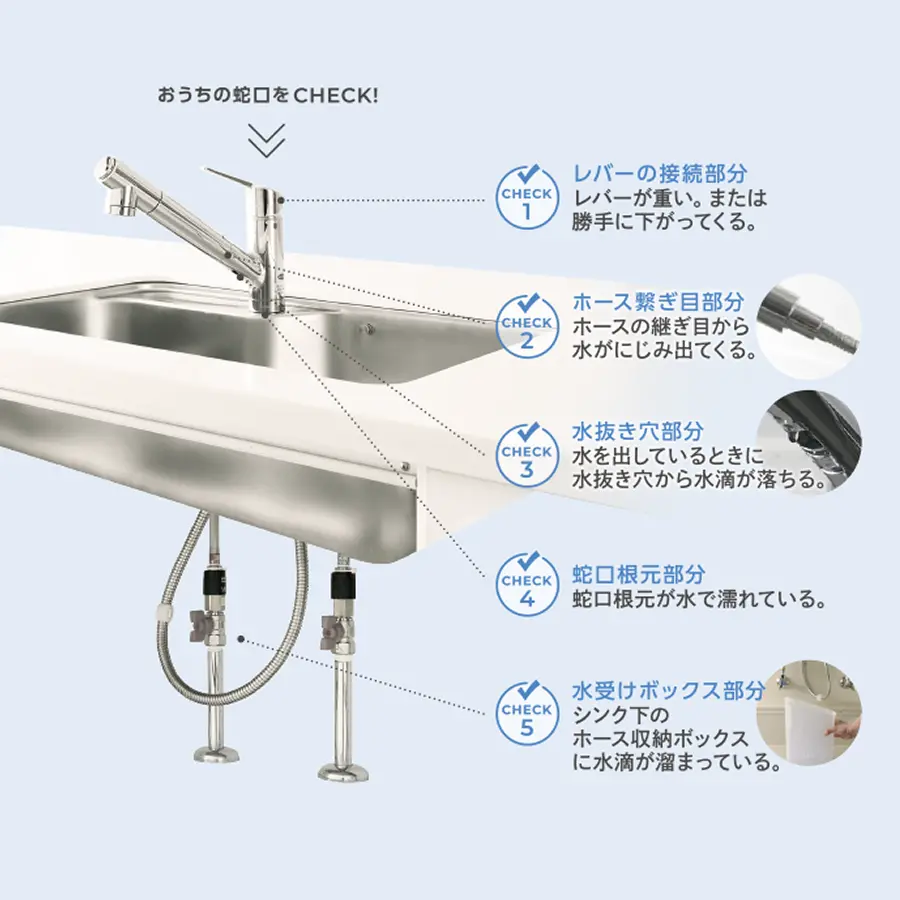 おうちの蛇口をCHECK!

CHECK 1
レバーの接続部分
レバーが重い。または勝手に下がってくる。

CHECK 2
ホース繋ぎ目部分
ホースの継ぎ目から水がにじみ出てくる。

CHECK 3
水抜き穴部分
水を出しているときに水抜き穴から水滴が落ちる。

CHECK 4
蛇口根元部分
蛇口根元が水で濡れている。

CHECK 5
水受けボックス部分
シンク下のホース収納ボックスに水滴が溜まっている。