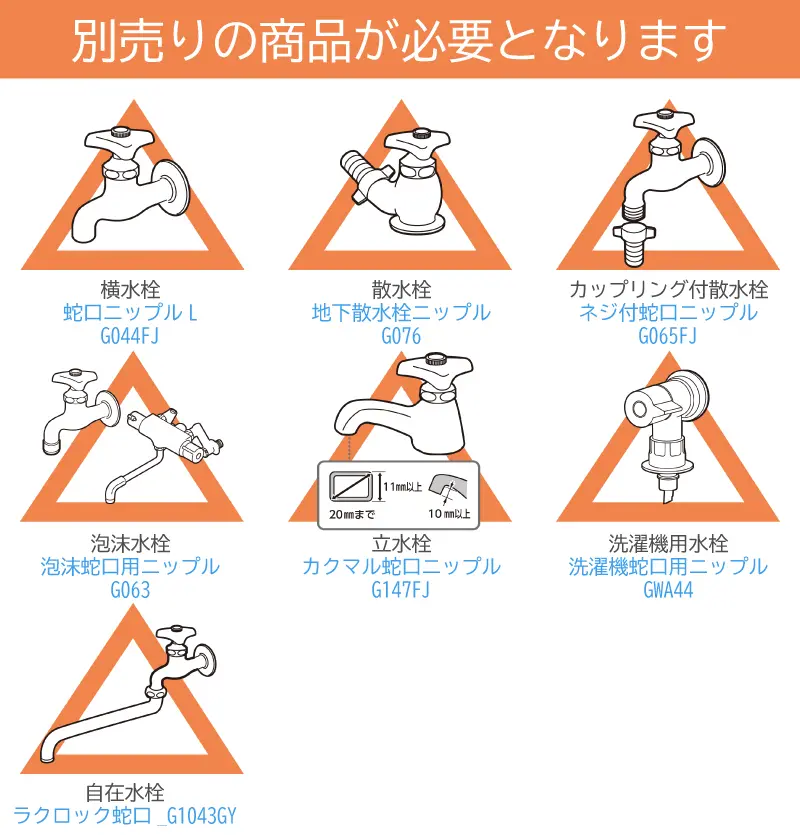 別売りの商品が必要となります

横水栓
蛇口ニップル L
G044FJ

散水栓
地下散水栓ニップル
G076

カップリング付散水栓
ネジ付蛇口ニップル
G065FJ

泡沫水栓
泡沫蛇口用ニップル
G063

11㎜以上
20㎜まで
10㎜以上

立水栓
カクマル蛇口ニップル
G147FJ

洗濯機用水栓
洗濯機蛇口用ニップル
GWA44

自在水栓
ラクロック蛇口 _G1043GY