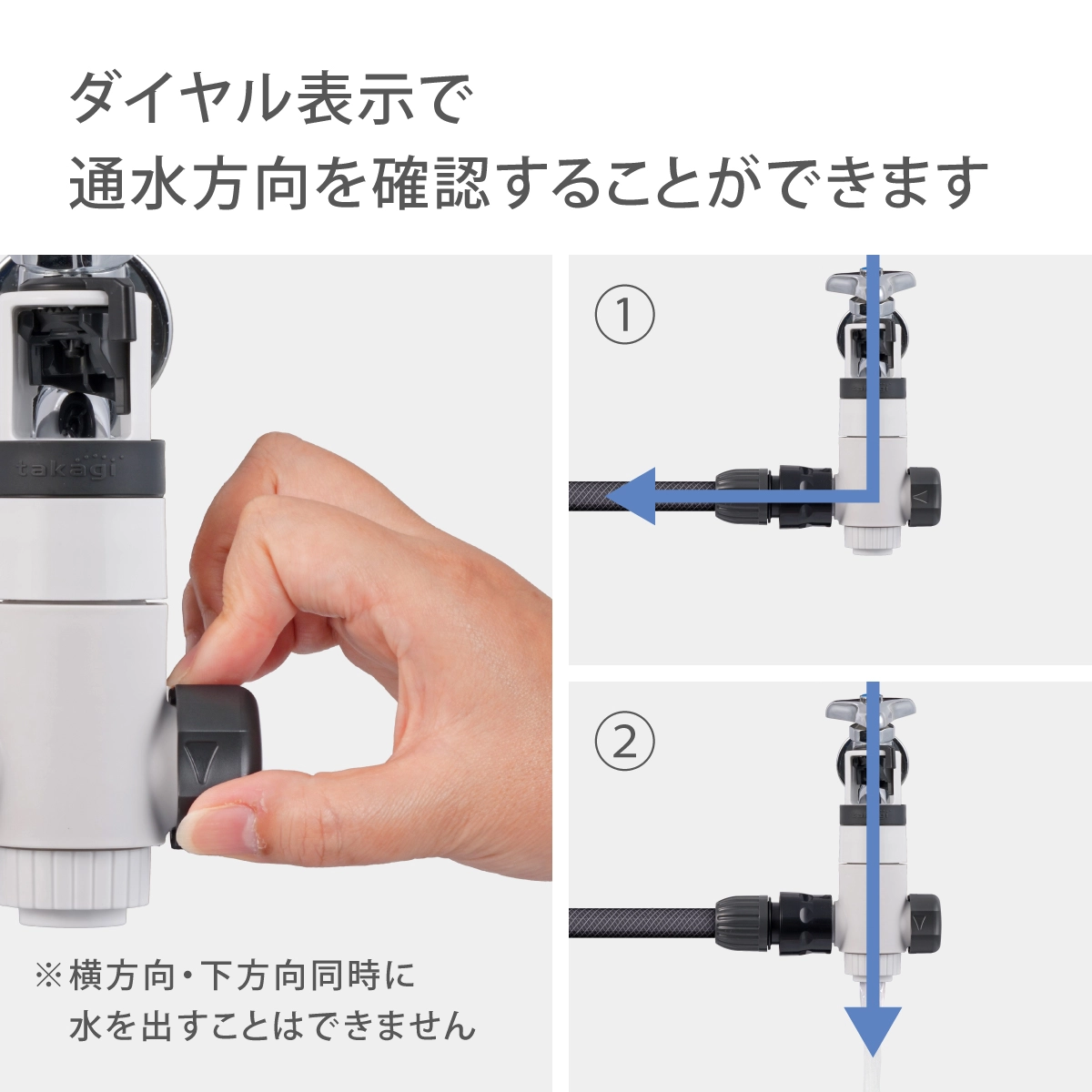 ダイヤル表示で
通水方向を確認することができます

takagi

※横方向・下方向同時に
水を出すことはできません

①

②