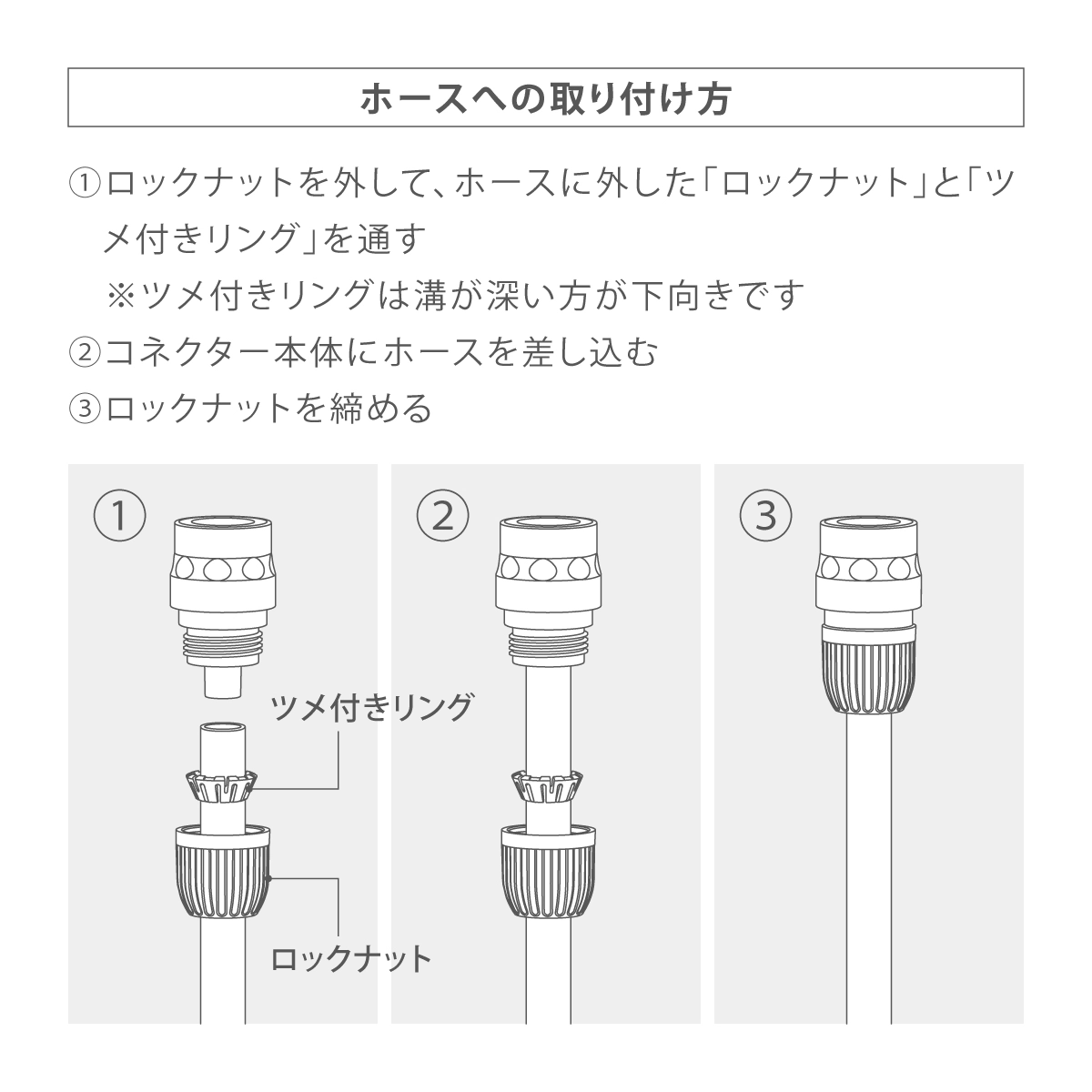 ホースへの取り付け方

①ロックナットを外して、ホースに外した「ロックナット」と「ツメ付きリング」を通す
※ツメ付きリングは溝が深い方が下向きです
②コネクター本体にホースを差し込む
③ロックナットを締める

①

ツメ付きリング

ロックナット

②

③