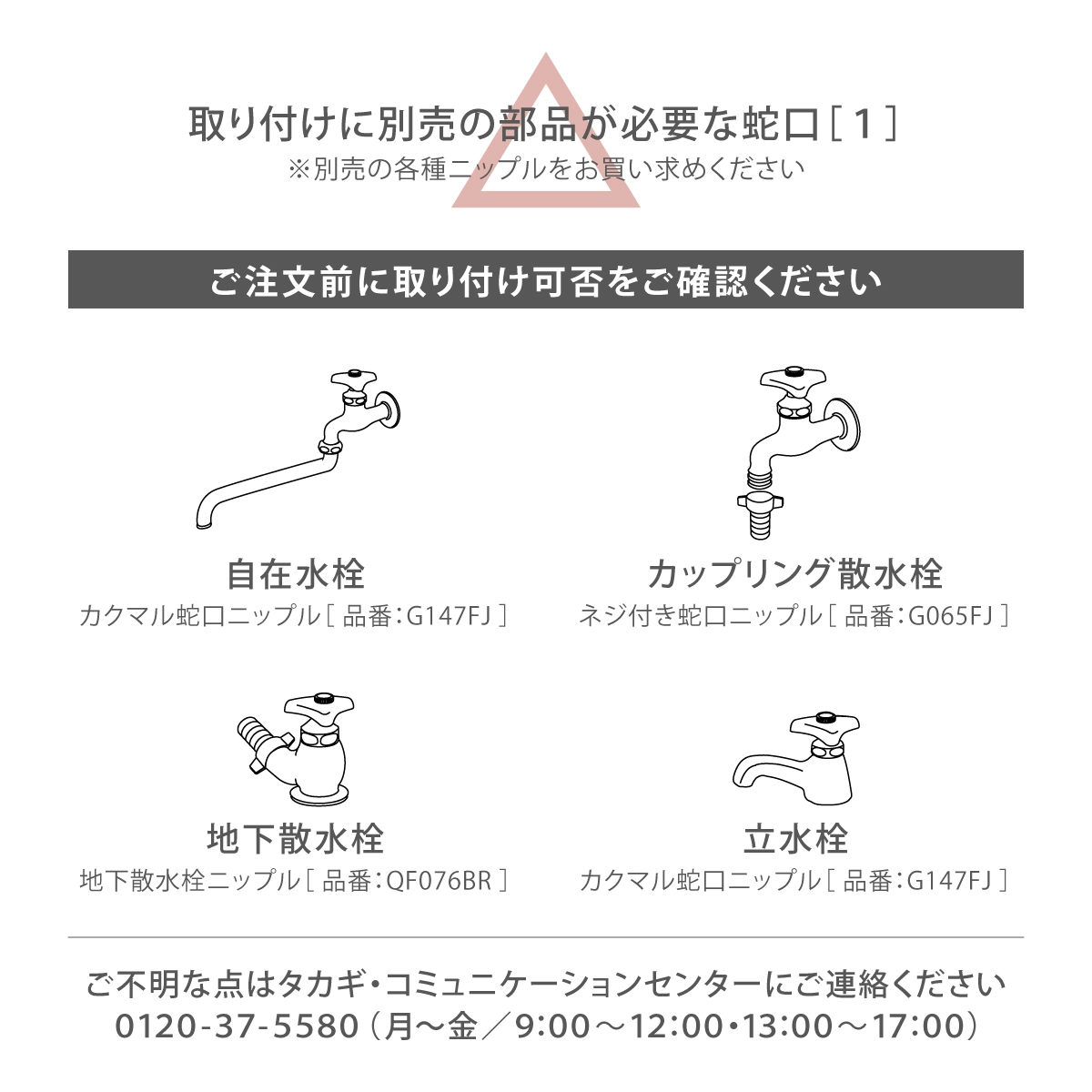 取り付けに別売の部品が必要な蛇口［１］
※別売の各種ニップルをお買い求めください

ご注文前に取り付け可否をご確認ください

自在水栓
カクマル蛇口ニップル［ 品番：G147FJ ］

カップリング散水栓
ネジ付き蛇口ニップル［ 品番：G065FJ ］

地下散水栓
地下散水栓ニップル［ 品番：QF076BR ］

立水栓
カクマル蛇口ニップル［ 品番：G147FJ ］

ご不明な点はタカギ・コミュニケーションセンターにご連絡ください
0120-37-5580（月～金／9:00～12:00・13:00～17:00）