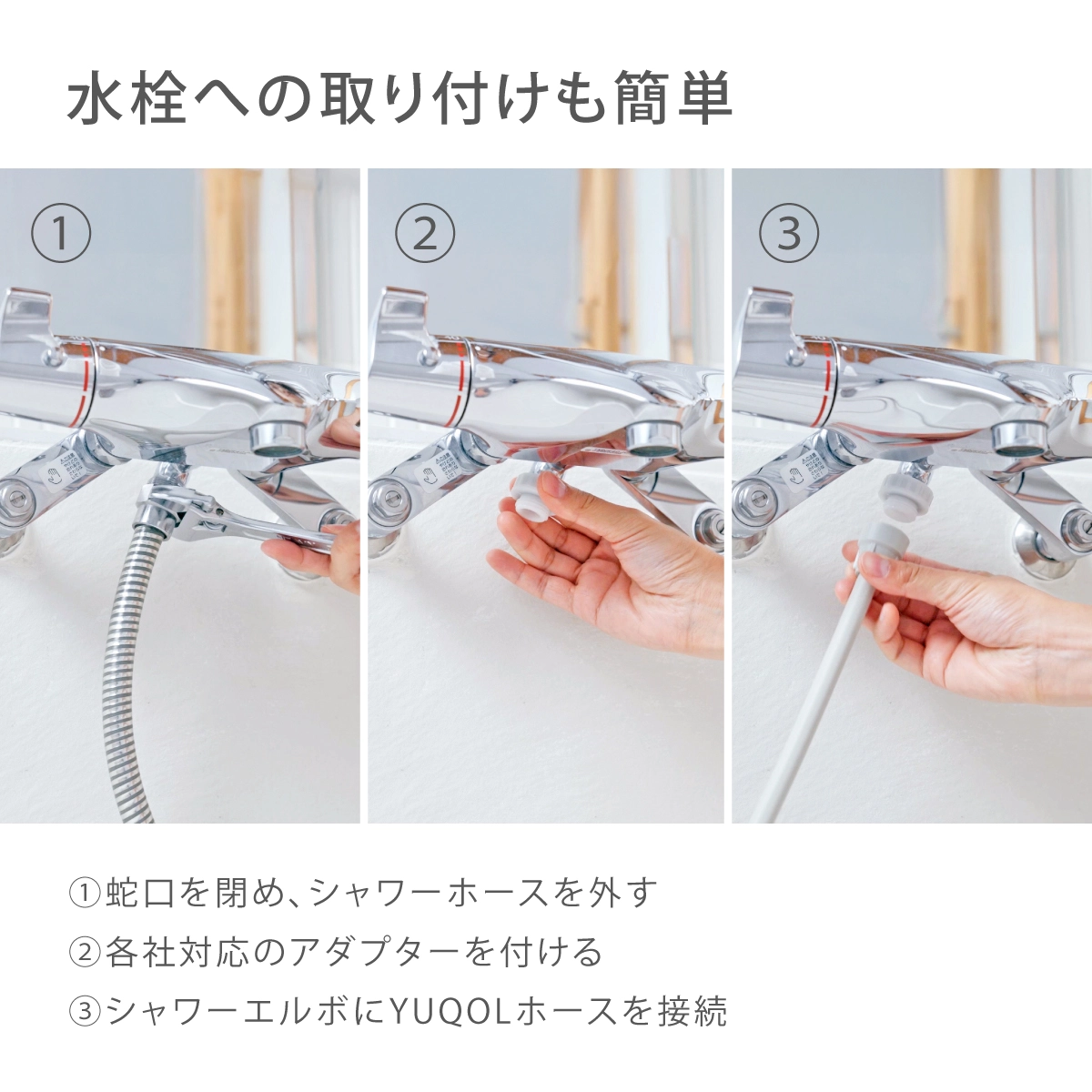 水栓への取り付けも簡単

①

②

③

①蛇口を閉め、シャワーホースを外す
②各社対応のアダプターを付ける
③シャワーエルボにYUQOLホースを接続