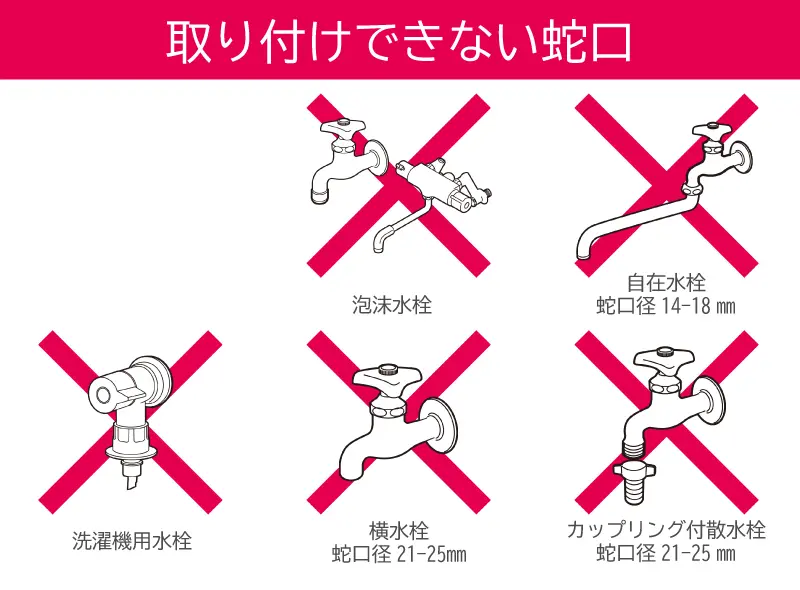 取り付けできない蛇口

泡沫水栓

自在水栓
蛇口径 14-18 ㎜

洗濯機用水栓

横水栓
蛇口径 21-25㎜

カップリング付散水栓
蛇口径 21-25 ㎜