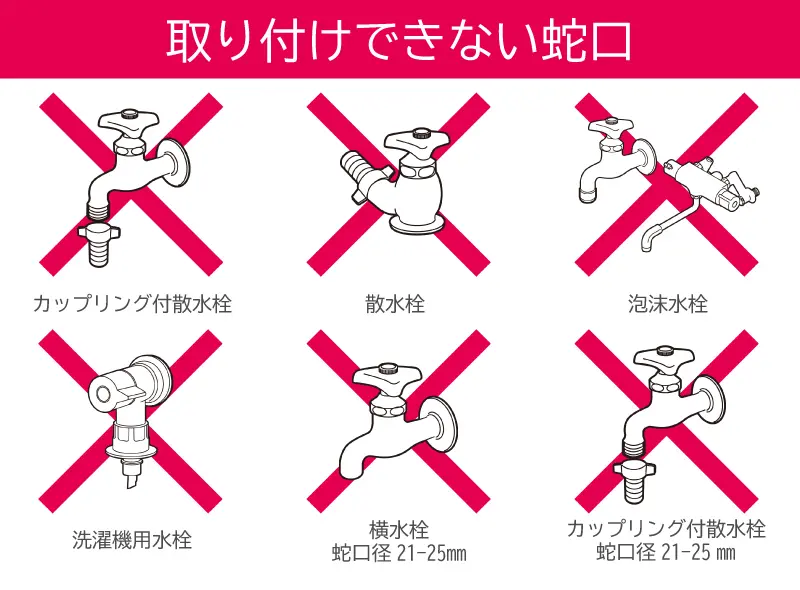 取り付けできない蛇口

カップリング付散水栓

散水栓

泡沫水栓

洗濯機用水栓

横水栓
蛇口径 21-25㎜

カップリング付散水栓
蛇口径 21-25 ㎜