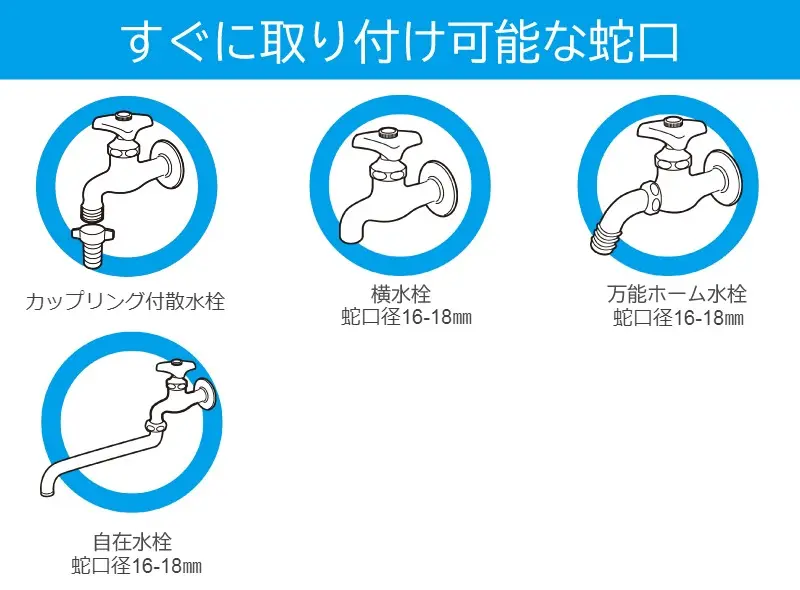 すぐに取り付け可能な蛇口

カップリング付散水栓

横水栓
蛇口径16-18㎜

万能ホーム水栓
蛇口径16-18㎜

自在水栓
蛇口径16-18㎜