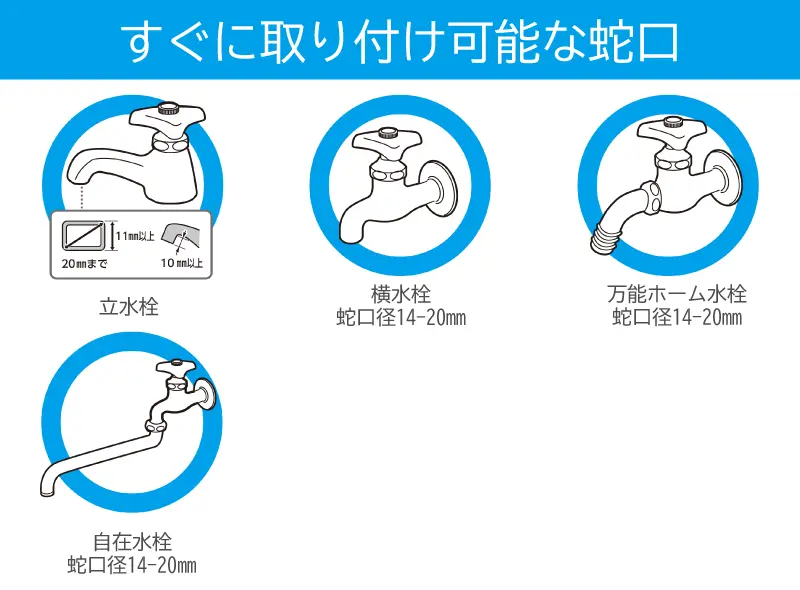 すぐに取り付け可能な蛇口

11㎜以上
20㎜まで
10㎜以上

立水栓

横水栓
蛇口径14-20㎜

万能ホーム水栓
蛇口径14-20㎜

自在水栓
蛇口径14-20㎜