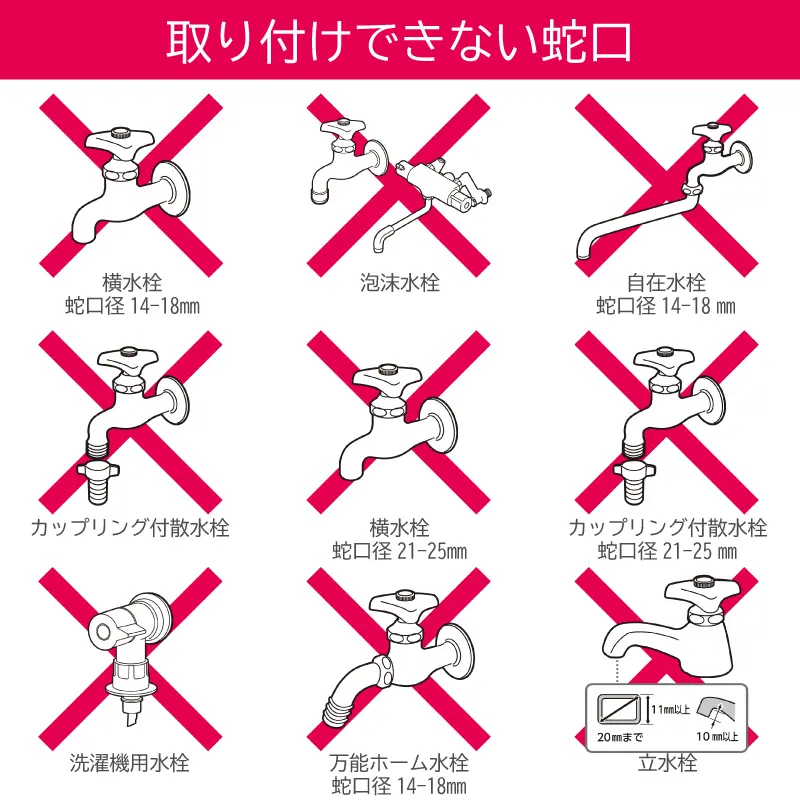 取り付けできない蛇口

横水栓
蛇口径 14-18mm

泡沫水栓

自在水栓
蛇口径 14-18 mm

カップリング付散水栓

横水栓
蛇口径 21-25mm

カップリング付散水栓
蛇口径 21-25 mm

洗濯機用水栓

万能ホーム水栓
蛇口径 14-18mm

11mm以上
20mmまで
10mm以上
立水栓