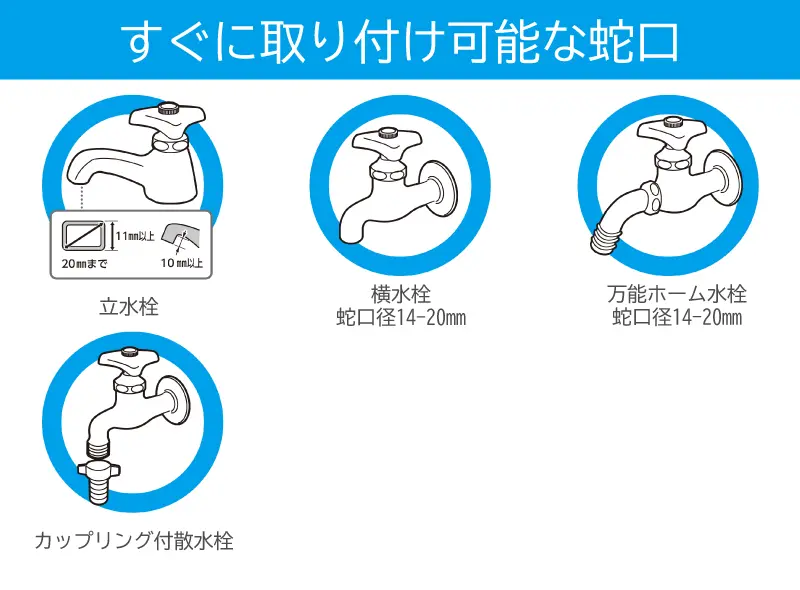 すぐに取り付け可能な蛇口

11㎜以上
20㎜まで
10㎜以上
立水栓

横水栓
蛇口径14-20㎜

万能ホーム水栓
蛇口径14-20㎜

カップリング付散水栓