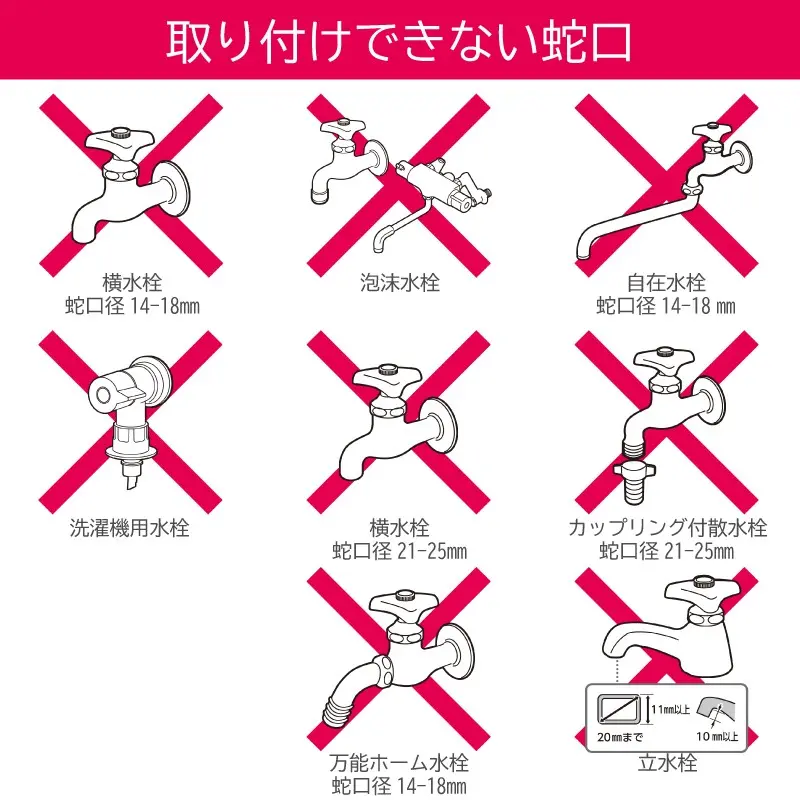 取り付けできない蛇口

横水栓
蛇口径 14-18㎜

泡沫水栓

自在水栓
蛇口径 14-18 ㎜

洗濯機用水栓

横水栓
蛇口径 21-25㎜

カップリング付散水栓
蛇口径 21-25㎜

万能ホーム水栓
蛇口径 14-18㎜

11㎜以上
20㎜まで
10㎜以上
立水栓