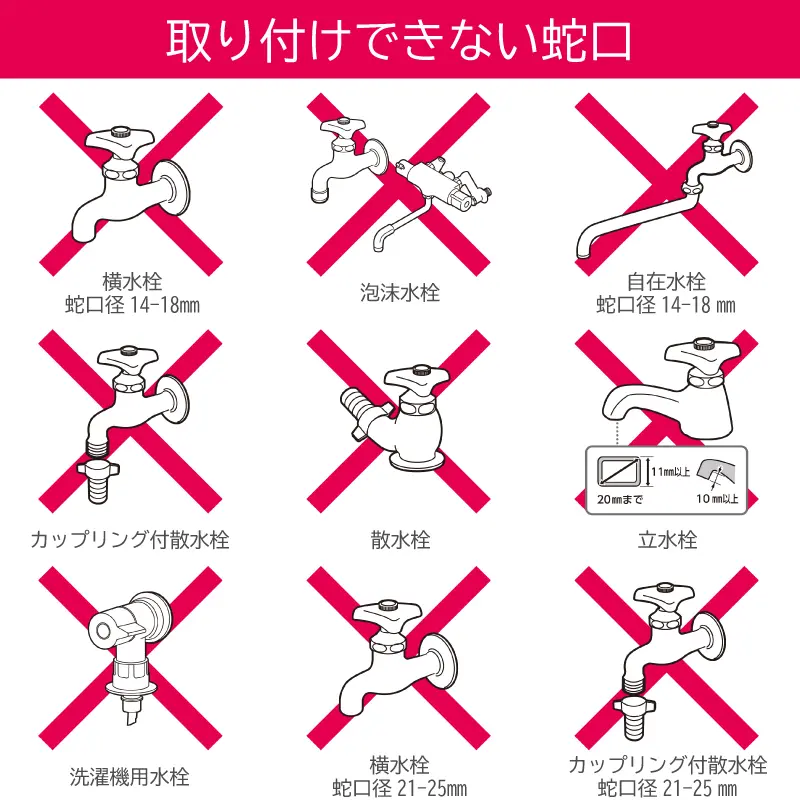 取り付けできない蛇口

横水栓
蛇口径 14-18㎜

泡沫水栓

自在水栓
蛇口径 14-18 ㎜

カップリング付散水栓

散水栓

11㎜以上
20㎜まで
10 ㎜以上
立水栓

洗濯機用水栓

横水栓
蛇口径 21-25㎜

カップリング付散水栓
蛇口径 21-25 ㎜