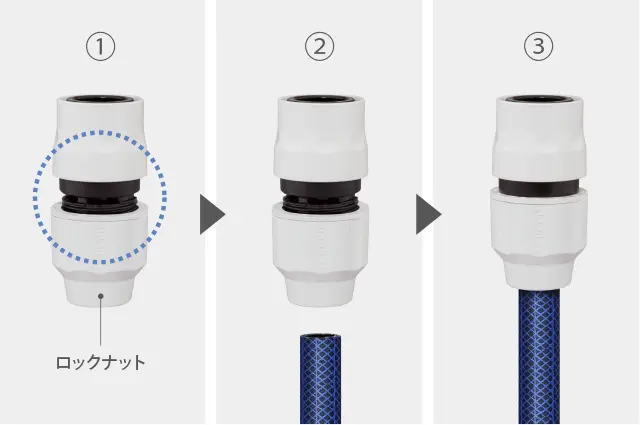 ①

ロックナット

②

③