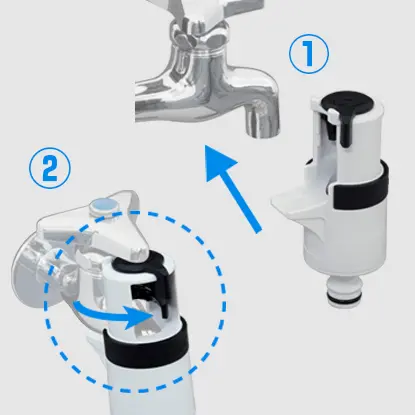 1

2