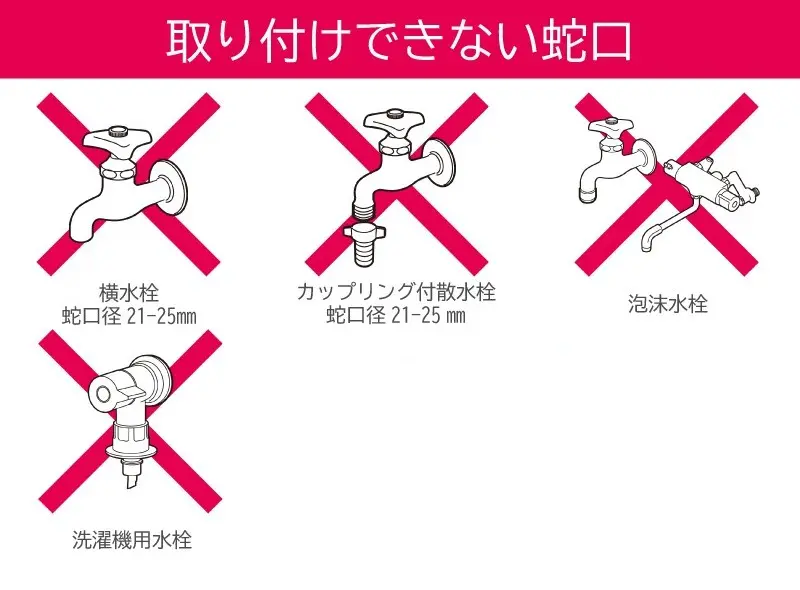 取り付けできない蛇口

横水栓
蛇口径 21-25㎜

カップリング付散水栓
蛇口径 21-25 ㎜

泡沫水栓

洗濯機用水栓