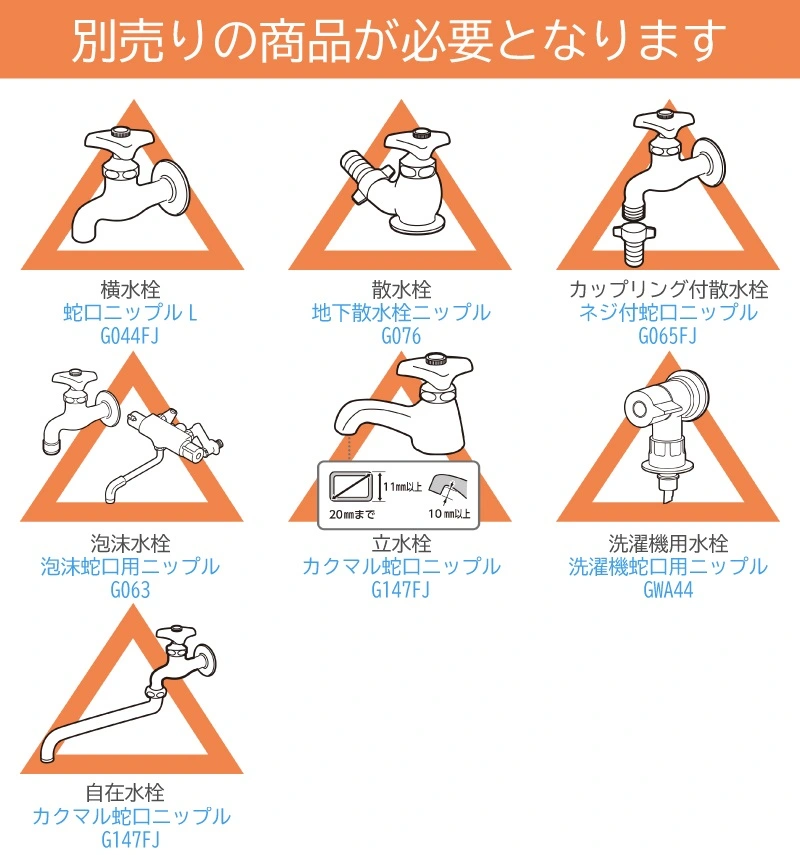 別売りの商品が必要となります

横水栓
蛇口ニップル L
G044FJ

散水栓
地下散水栓ニップル
G076

カップリング付散水栓
ネジ付蛇口ニップル
G065FJ

泡沫水栓
泡沫蛇口用ニップル
G063

11㎜以上
20㎜まで
10㎜以上
立水栓
カクマル蛇口ニップル
G147FJ

洗濯機用水栓
洗濯機蛇口用ニップル
GWA44

自在水栓
カクマル蛇口ニップル
G147FJ