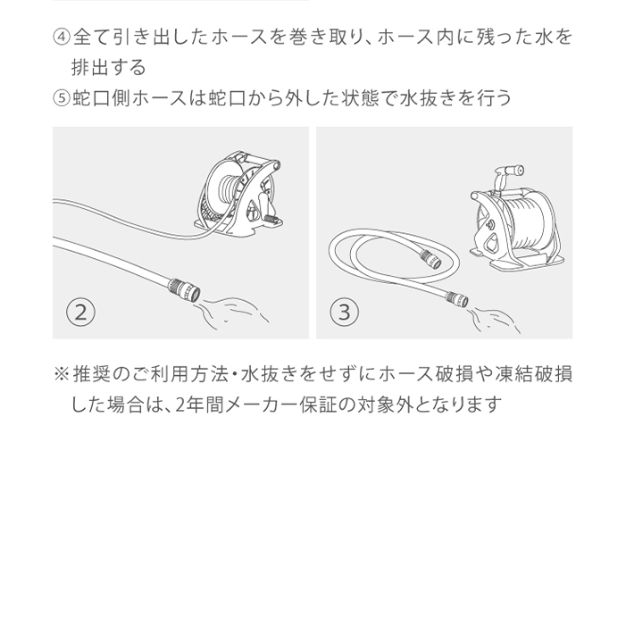 ④全て引き出したホースを巻き取り、ホース内に残った水を排出する
⑤蛇口側ホースは蛇口から外した状態で水抜きを行う

②

③

※推奨のご利用方法・水抜きをせずにホース破損や凍結破損した場合は、2年間メーカー保証の対象外となります